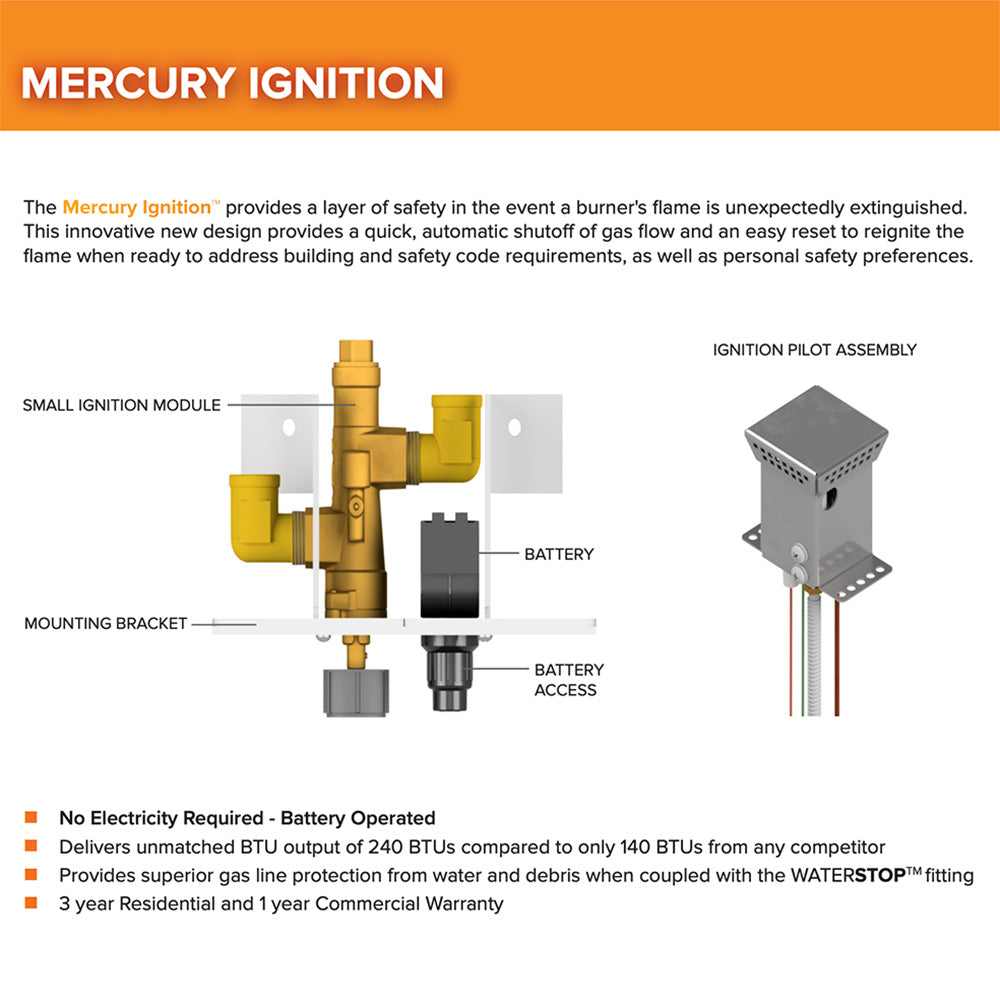 MERCURY IGNITION

The Mercury Ignition™ provides a layer of safety in the event a burner's flame is unexpectedly extinguished. This innovative new design provides a quick, automatic shutoff of gas flow and an easy reset to reignite the flame when ready to address building and safety code requirements, as well as personal safety preferences.

SMALL IGNITION MODULE

BATTERY

MOUNTING BRACKET

BATTERY ACCESS

IGNITION PILOT ASSEMBLY

No Electricity Required - Battery Operated
Delivers unmatched BTU output of 240 BTUs compared to only 140 BTUs from any competitor
Provides superior gas line protection from water and debris when coupled with the WATERSTOP™ fitting
3 year Residential and 1 year Commercial Warranty