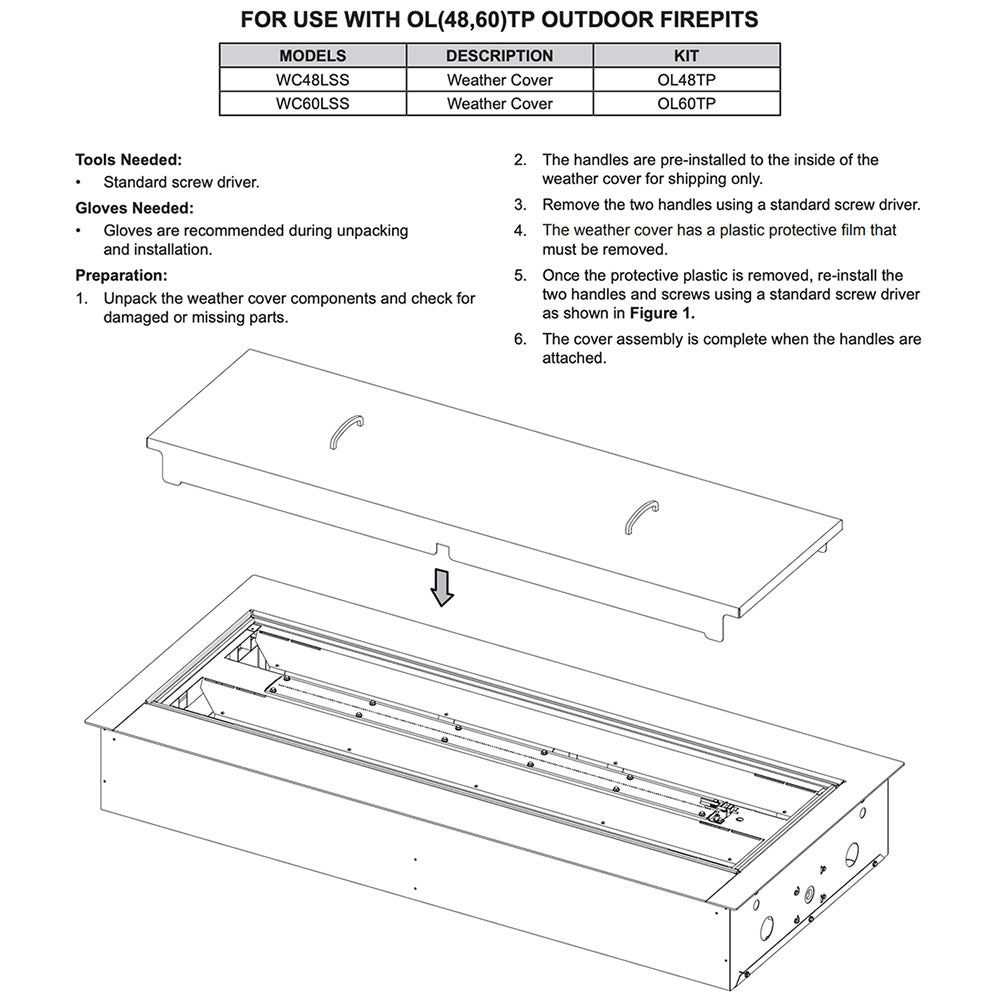 FOR USE WITH OL(48,60)TP OUTDOOR FIREPITS

| MODELS | DESCRIPTION | KIT |
|---|---|---|
| WC48LSS | Weather Cover | OL48TP |
| WC60LSS | Weather Cover | OL60TP |

Tools Needed:
• Standard screw driver.

Gloves Needed:
• Gloves are recommended during unpacking and installation.

Preparation:
1. Unpack the weather cover components and check for damaged or missing parts.

2. The handles are pre-installed to the inside of the weather cover for shipping only.
3. Remove the two handles using a standard screw driver.
4. The weather cover has a plastic protective film that must be removed.
5. Once the protective plastic is removed, re-install the two handles and screws using a standard screw driver as shown in Figure 1.
6. The cover assembly is complete when the handles are attached.