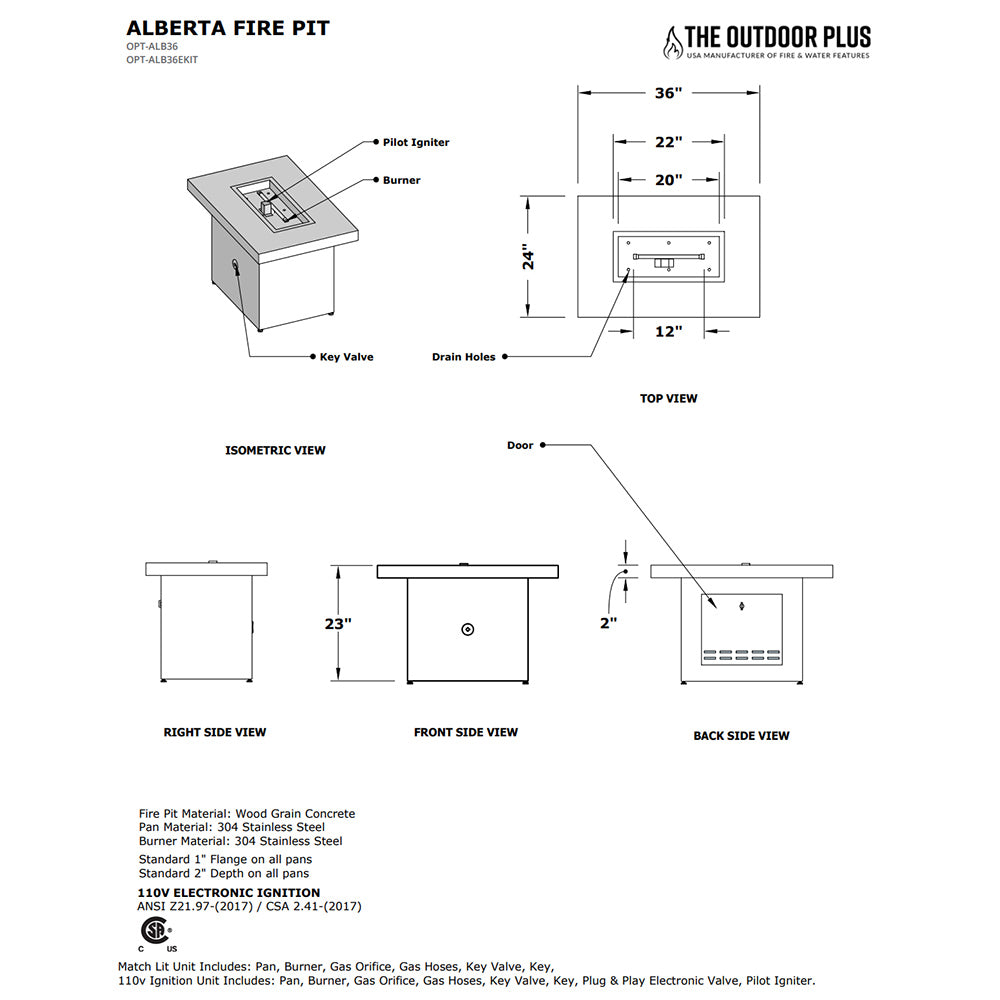 ALBERTA FIRE PIT
OPT-ALB36
OPT-ALB36EKIT

THE OUTDOOR PLUS
USA MANUFACTURER OF FIRE & WATER FEATURES

Pilot Igniter
Burner
Key Valve

ISOMETRIC VIEW

36"
22"
20"
24"
12"
Drain Holes

TOP VIEW

Door

23"
2"

RIGHT SIDE VIEW
FRONT SIDE VIEW
BACK SIDE VIEW

Fire Pit Material: Wood Grain Concrete
Pan Material: 304 Stainless Steel
Burner Material: 304 Stainless Steel

Standard 1" Flange on all pans
Standard 2" Depth on all pans

110V ELECTRONIC IGNITION
ANSI Z21.97-(2017) / CSA 2.41-(2017)

C US

Match Lit Unit Includes: Pan, Burner, Gas Orifice, Gas Hoses, Key Valve, Key,
110v Ignition Unit Includes: Pan, Burner, Gas Orifice, Gas Hoses, Key Valve, Key, Plug & Play Electronic Valve, Pilot Igniter.