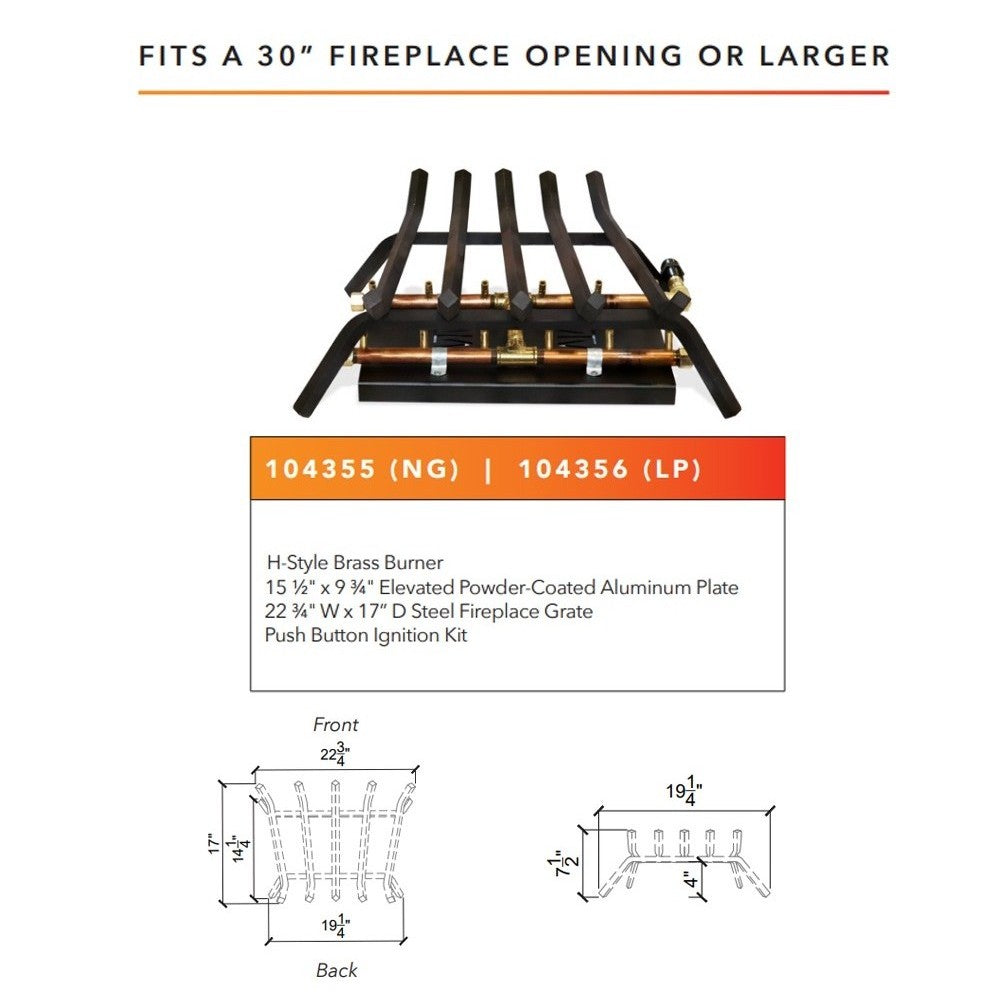 FITS A 30" FIREPLACE OPENING OR LARGER

104355 (NG) | 104356 (LP)

H-Style Brass Burner
15 ½" x 9 ¾" Elevated Powder-Coated Aluminum Plate
22 ¾" W x 17" D Steel Fireplace Grate
Push Button Ignition Kit

Front

$22\frac{3}{4}$"

17"

$14\frac{1}{4}$"

$19\frac{1}{4}$"

Back

$19\frac{1}{4}$"

$7\frac{1}{2}$"

4"