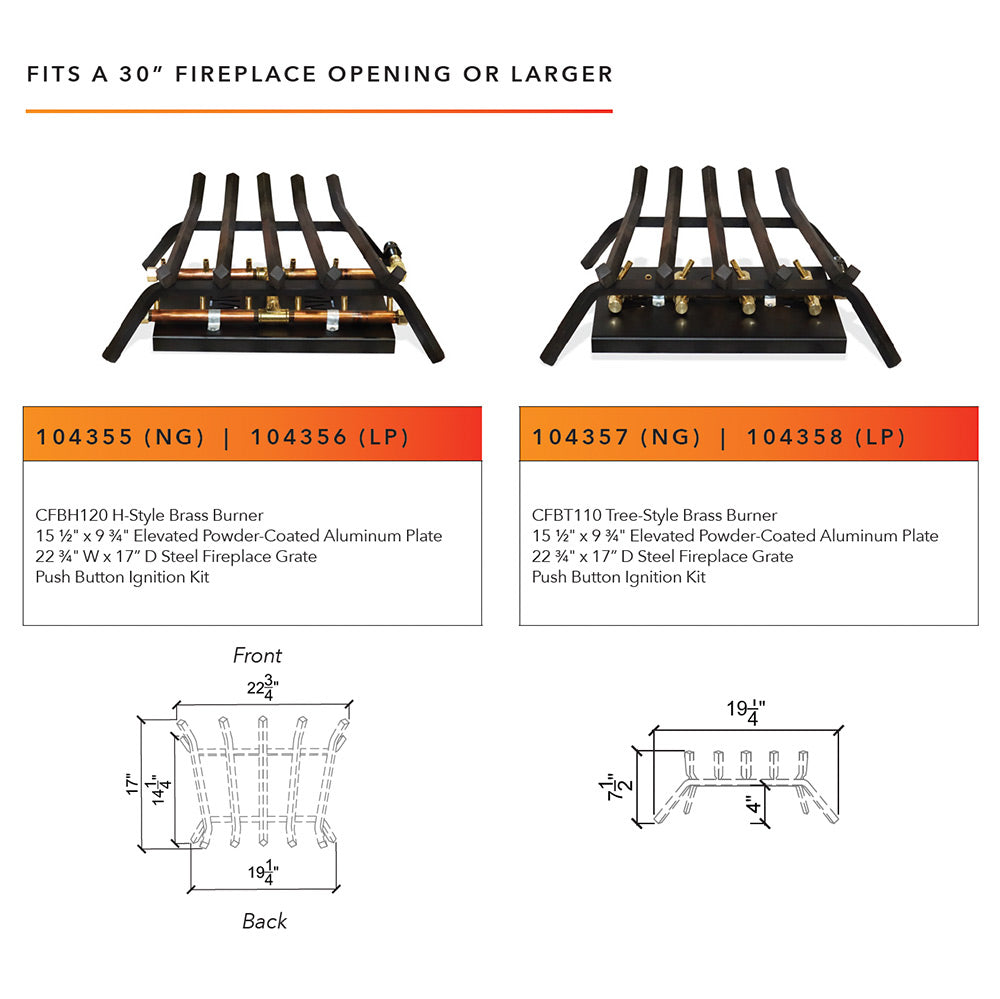 FITS A 30" FIREPLACE OPENING OR LARGER

104355 (NG) | 104356 (LP)

CFBH120 H-Style Brass Burner
15 ½" x 9 ¾" Elevated Powder-Coated Aluminum Plate
22 ¾" W x 17" D Steel Fireplace Grate
Push Button Ignition Kit

104357 (NG) | 104358 (LP)

CFBT110 Tree-Style Brass Burner
15 ½" x 9 ¾" Elevated Powder-Coated Aluminum Plate
22 ¾" x 17" D Steel Fireplace Grate
Push Button Ignition Kit

Front

$22\frac{3}{4}$"

17"

$14\frac{1}{4}$"

$19\frac{1}{4}$"

Back

$19\frac{1}{4}$"

$7\frac{1}{2}$"

4"