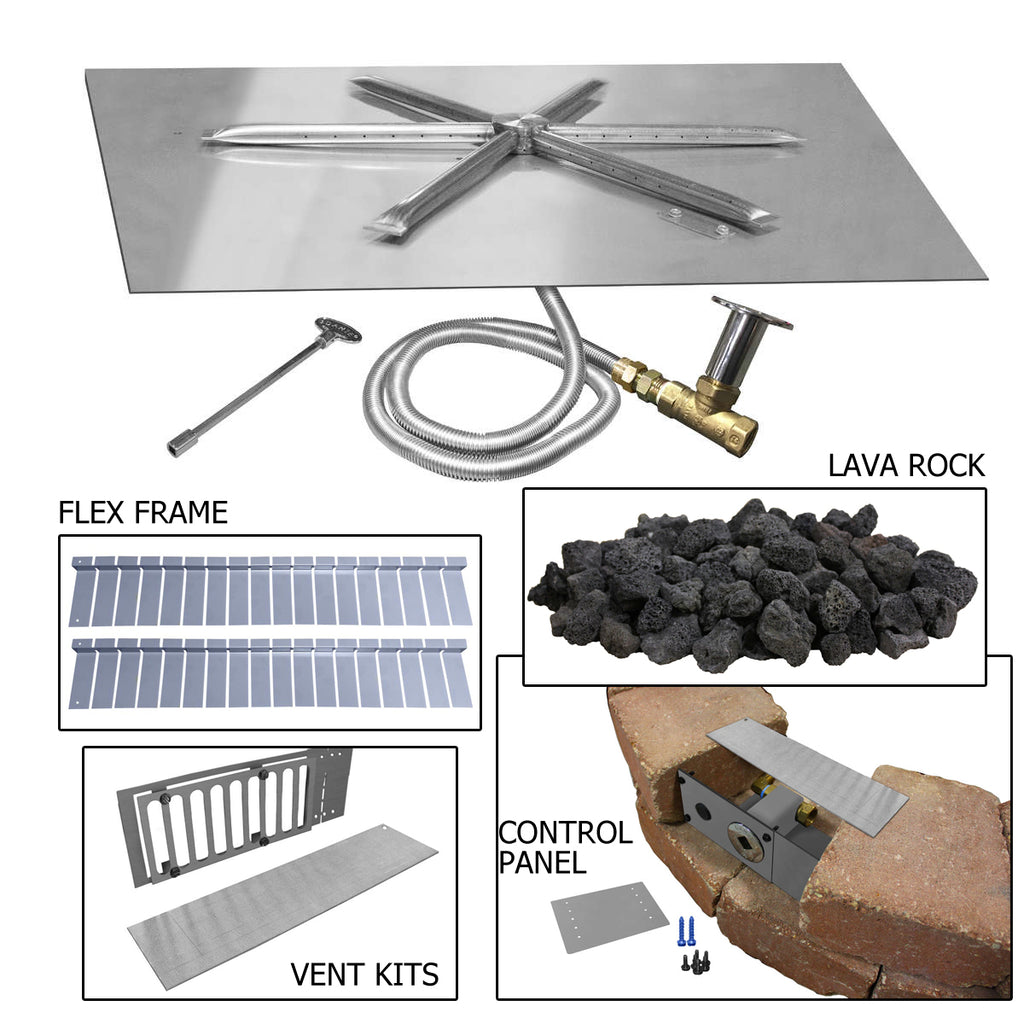 LAVA ROCK

FLEX FRAME

CONTROL PANEL

VENT KITS