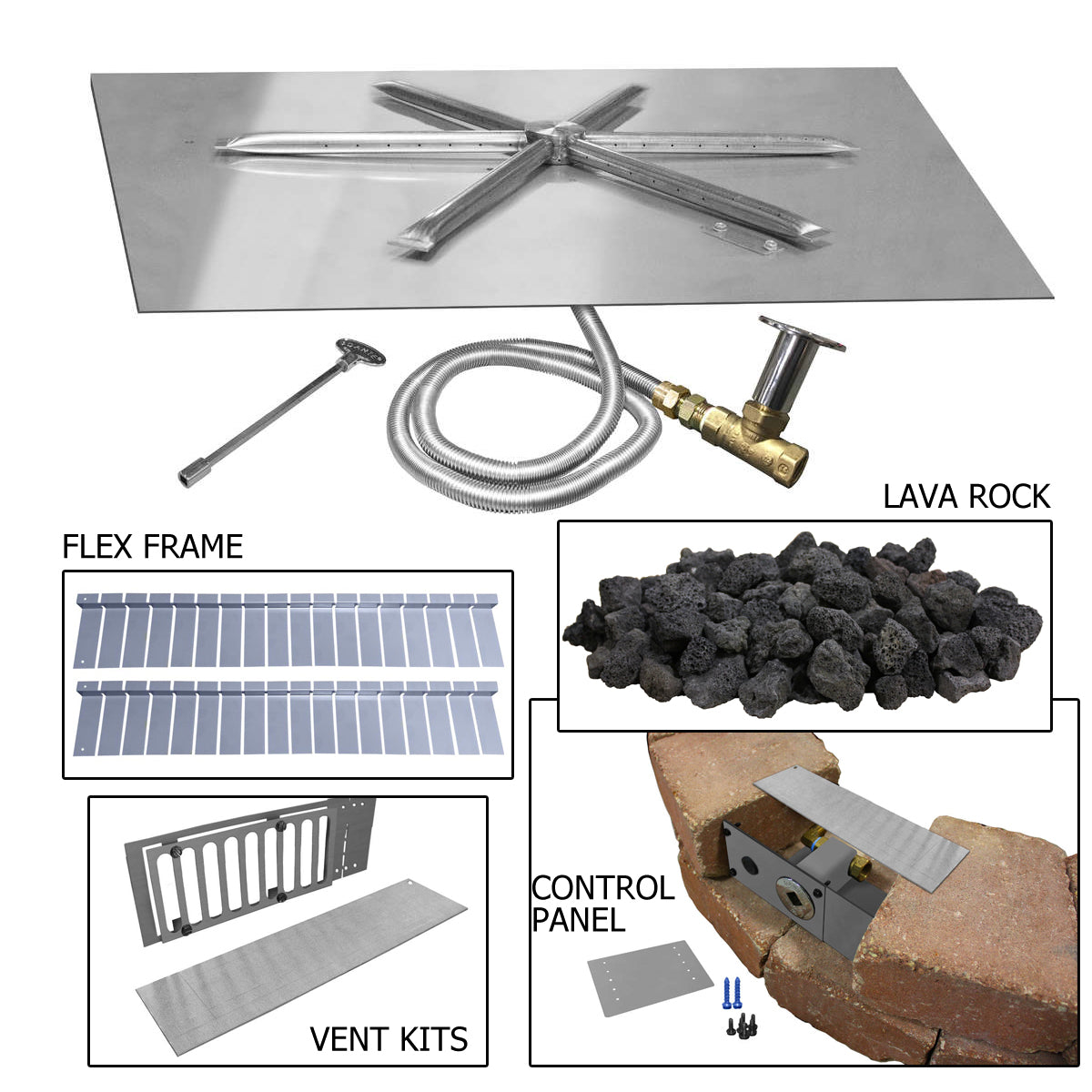 LAVA ROCK

FLEX FRAME

CONTROL PANEL

VENT KITS