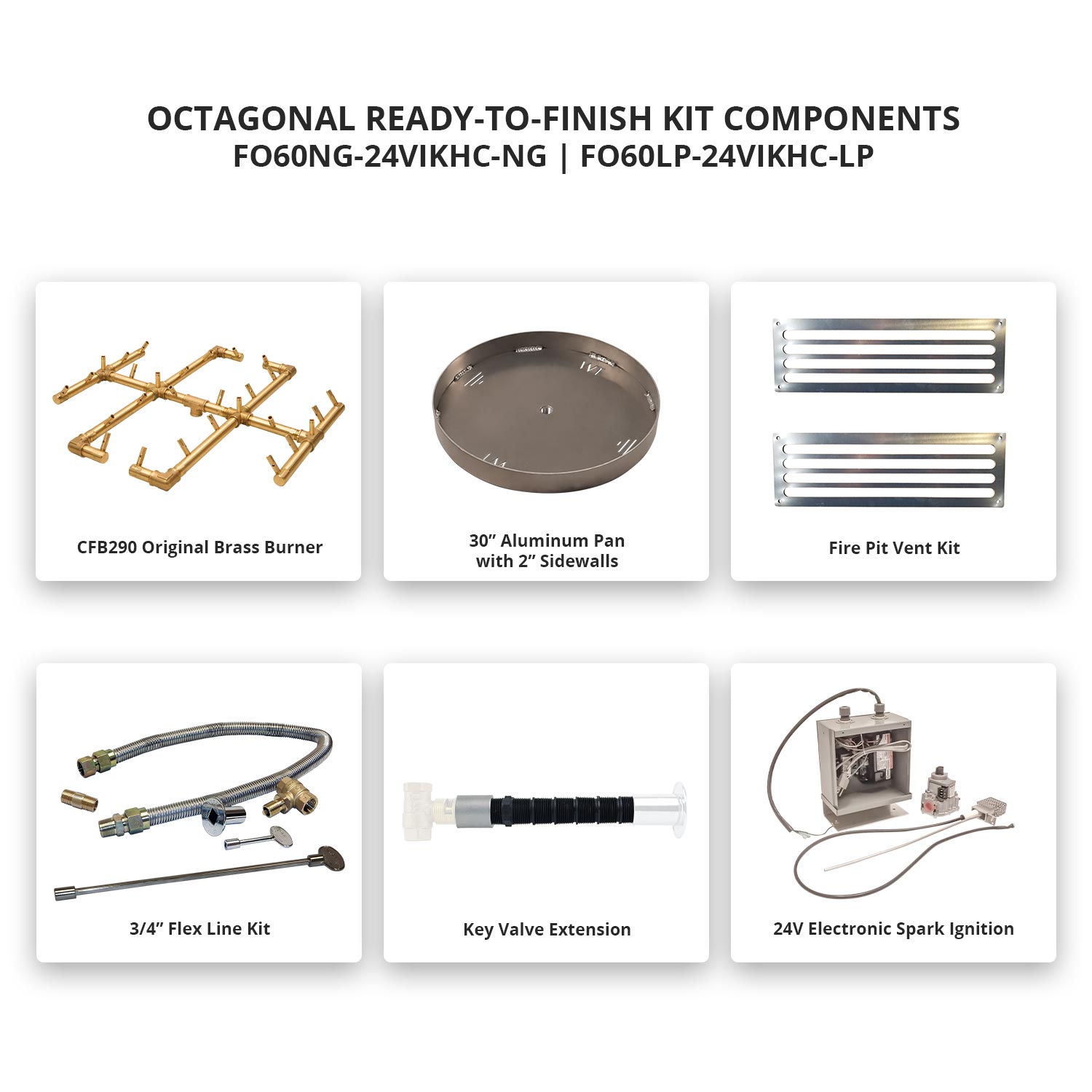 OCTAGONAL READY-TO-FINISH KIT COMPONENTS
FO60NG-24VIKHC-NG | FO60LP-24VIKHC-LP

CFB290 Original Brass Burner

30” Aluminum Pan with 2” Sidewalls

Fire Pit Vent Kit

3/4” Flex Line Kit

Key Valve Extension

24V Electronic Spark Ignition