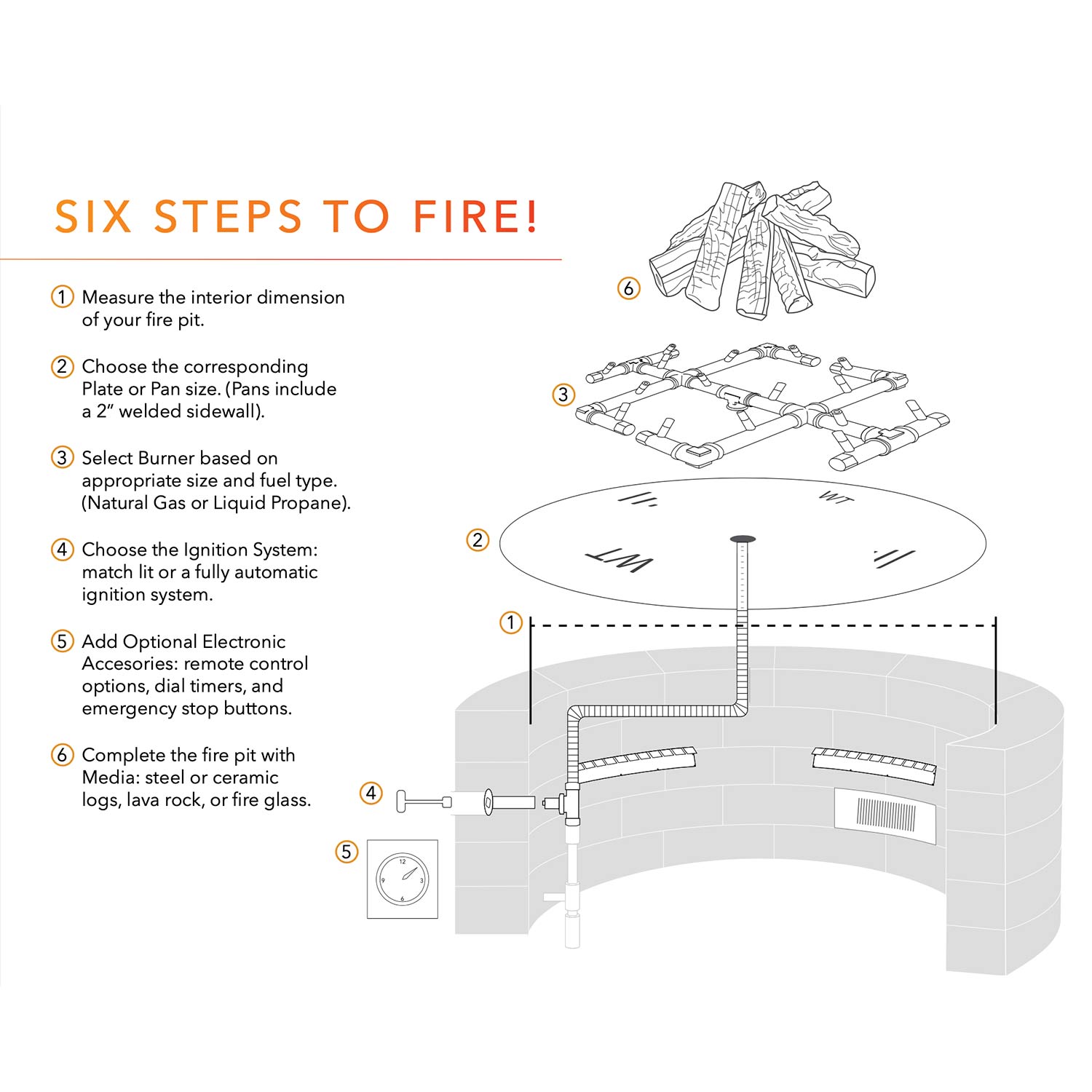 SIX STEPS TO FIRE!

1 Measure the interior dimension of your fire pit.

2 Choose the corresponding Plate or Pan size. (Pans include a 2" welded sidewall).

3 Select Burner based on appropriate size and fuel type. (Natural Gas or Liquid Propane).

4 Choose the Ignition System: match lit or a fully automatic ignition system.

5 Add Optional Electronic Accesories: remote control options, dial timers, and emergency stop buttons.

6 Complete the fire pit with Media: steel or ceramic logs, lava rock, or fire glass.

6

3

2

WT

WT

1

4

5

12

3

6

9