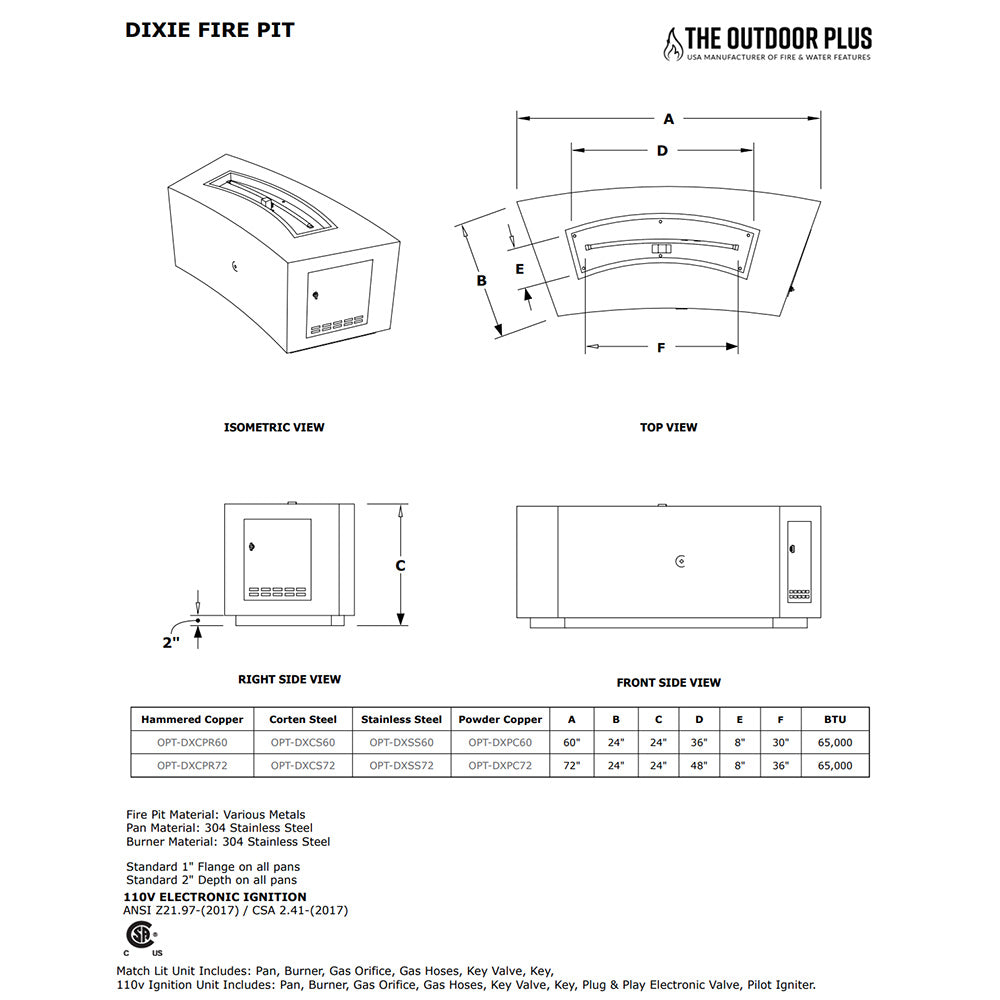 DIXIE FIRE PIT

THE OUTDOOR PLUS
USA MANUFACTURER OF FIRE & WATER FEATURES

A
D
B
E
F

ISOMETRIC VIEW

TOP VIEW

C
2"

RIGHT SIDE VIEW

FRONT SIDE VIEW

| Hammered Copper | Corten Steel | Stainless Steel | Powder Copper | A | B | C | D | E | F | BTU |
|---|---|---|---|---|---|---|---|---|---|---|
| OPT-DXCPR60 | OPT-DXCS60 | OPT-DXSS60 | OPT-DXPC60 | 60" | 24" | 24" | 36" | 8" | 30" | 65,000 |
| OPT-DXCPR72 | OPT-DXCS72 | OPT-DXSS72 | OPT-DXPC72 | 72" | 24" | 24" | 48" | 8" | 36" | 65,000 |

Fire Pit Material: Various Metals
Pan Material: 304 Stainless Steel
Burner Material: 304 Stainless Steel

Standard 1" Flange on all pans
Standard 2" Depth on all pans
110V ELECTRONIC IGNITION
ANSI Z21.97-(2017) / CSA 2.41-(2017)

C US

Match Lit Unit Includes: Pan, Burner, Gas Orifice, Gas Hoses, Key Valve, Key,
110v Ignition Unit Includes: Pan, Burner, Gas Orifice, Gas Hoses, Key Valve, Key, Plug & Play Electronic Valve, Pilot Igniter.